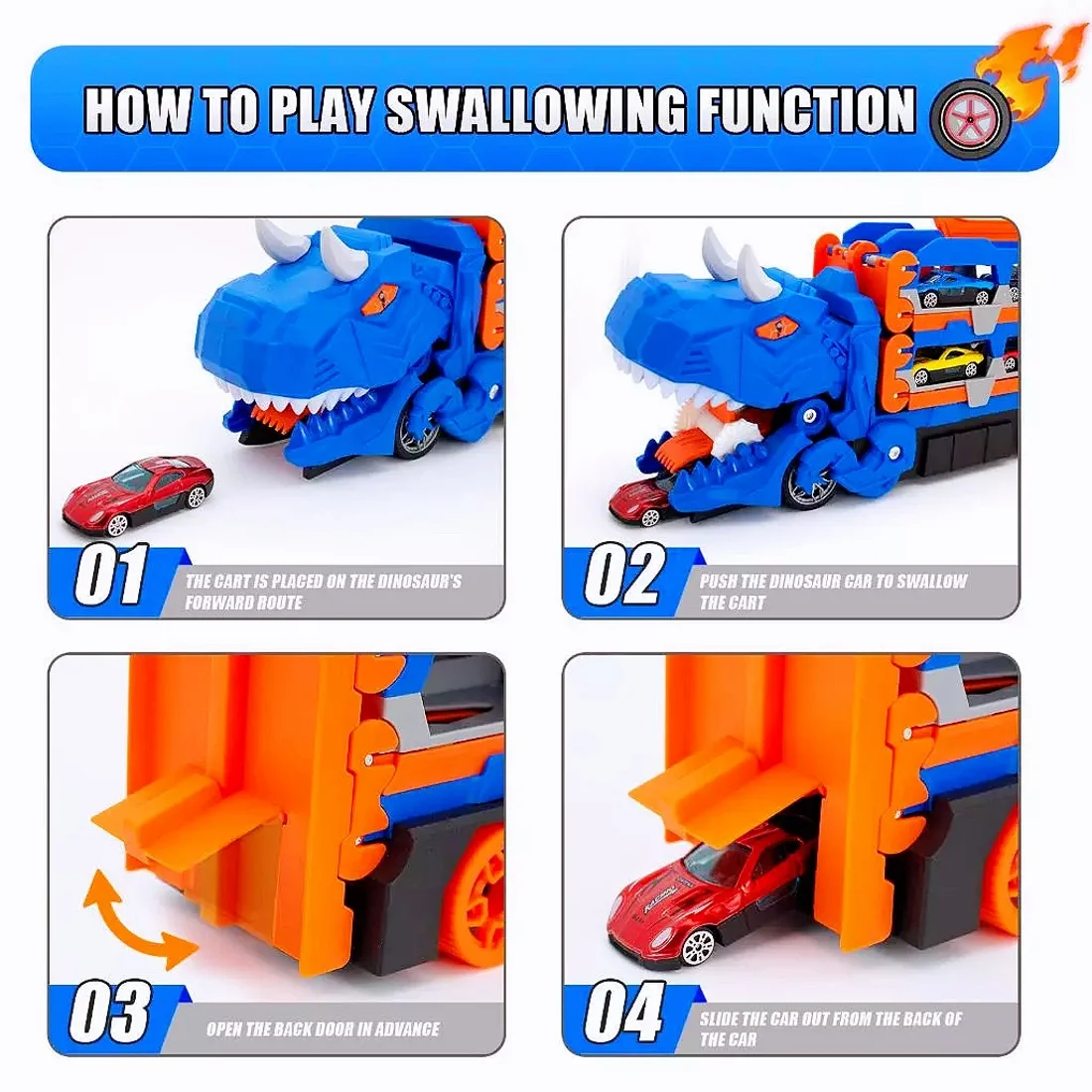 HOW TO PLAY SWALLOWING FUNCTION

01 THE CART IS PLACED ON THE DINOSAUR'S FORWARD ROUTE

02 PUSH THE DINOSAUR CAR TO SWALLOW THE CART

03 OPEN THE BACK DOOR IN ADVANCE

04 SLIDE THE CAR OUT FROM THE BACK OF THE CAR